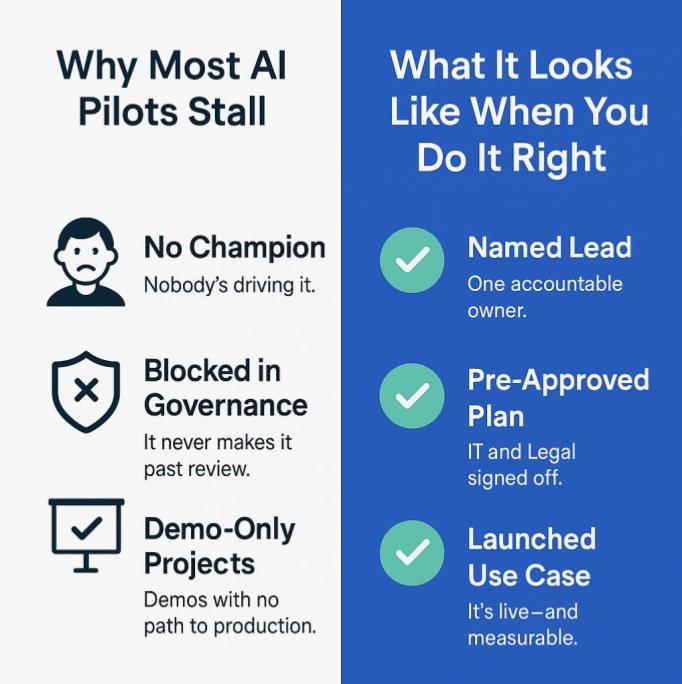 Why Most AI Pilots Stall

No Champion
Nobody's driving it.

Blocked in Governance
It never makes it past review.

Demo-Only Projects
Demos with no path to production.

What It Looks Like When You Do It Right

Named Lead
One accountable owner.

Pre-Approved Plan
IT and Legal signed off.

Launched Use Case
It's live—and measurable.